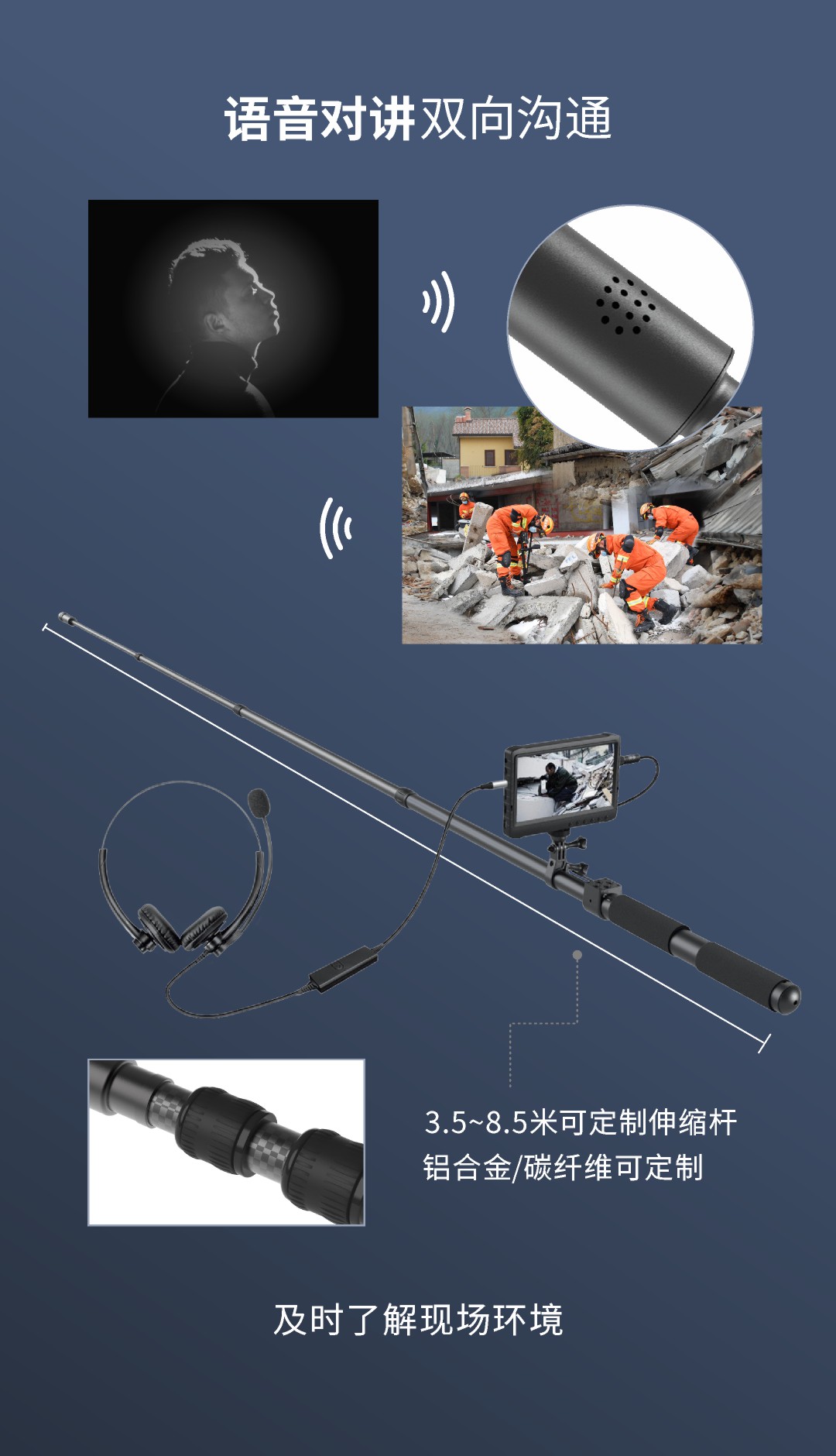 语音对讲双向沟通

3.5~8.5米可定制伸缩杆
铝合金/碳纤维可定制

及时了解现场环境